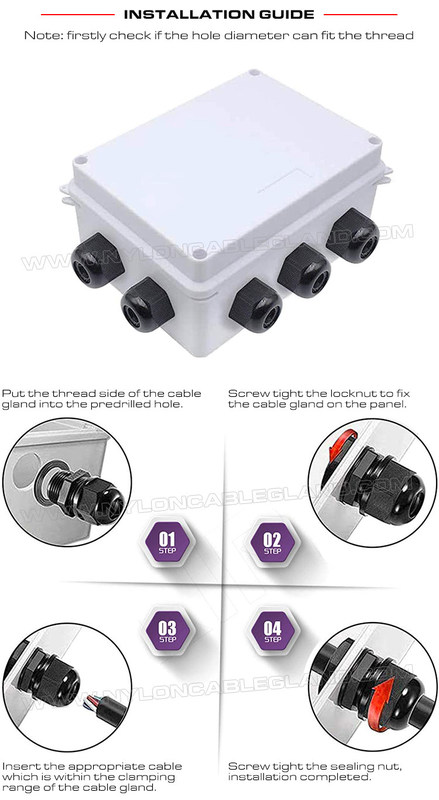 INSTALLATION GUIDE

Note: firstly check if the hole diameter can fit the thread

WWW.NYLONCABLEGLAND.COM

Put the thread side of the cable gland into the predrilled hole.

Screw tight the locknut to fix the cable gland on the panel.

WWW.NYLONCABLEGLAND.COM

01 STEP

02 STEP

03 STEP

04 STEP

WWW.NYLONCABLEGLAND.COM

Insert the appropriate cable which is within the clamping range of the cable gland.

Screw tight the sealing nut, installation completed.